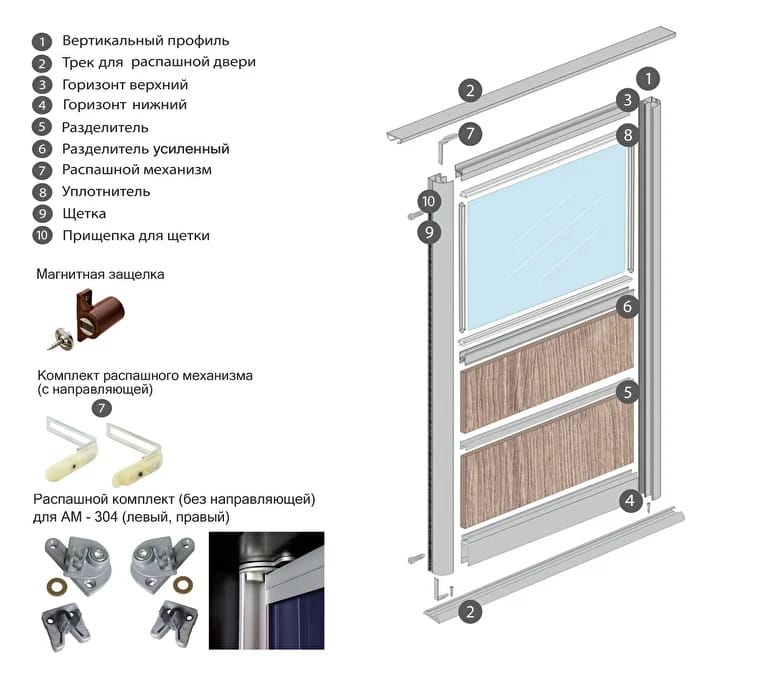 1 Вертикальный профиль
2 Трек для распашной двери
3 Горизонт верхний
4 Горизонт нижний
5 Разделитель
6 Разделитель усиленный
7 Распашной механизм
8 Уплотнитель
9 Щетка
10 Прищепка для щетки

Магнитная защелка

Комплект распашного механизма (с направляющей)
7

Распашной комплект (без направляющей) для АМ - 304 (левый, правый)

2
1
3
7
8
10
9
6
5
4
2